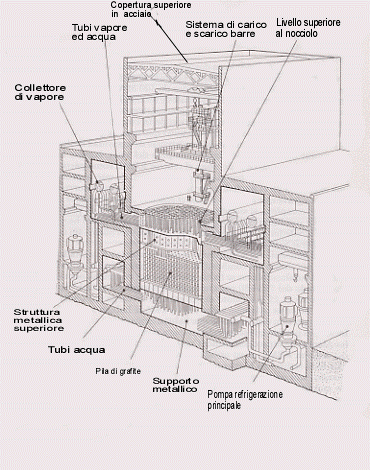 Copertura superiore in acciaio

Tubi vapore ed acqua

Sistema di carico e scarico barre

Livello superiore al nocciolo

Collettore di vapore

Struttura metallica superiore

Tubi acqua

Pila di grafite

Supporto metallico

Pompa refrigerazione principale