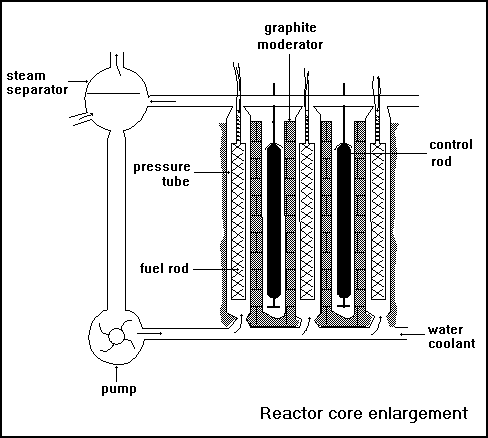 graphite moderator

steam separator

control rod

pressure tube

fuel rod

water coolant

pump

Reactor core enlargement