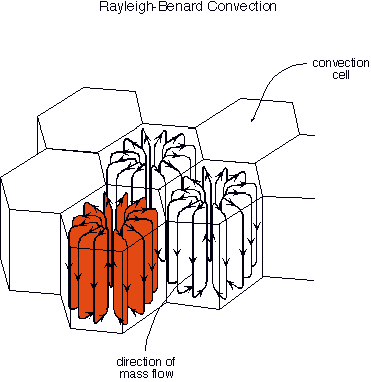 Rayleigh-Benard Convection

convection cell

direction of mass flow